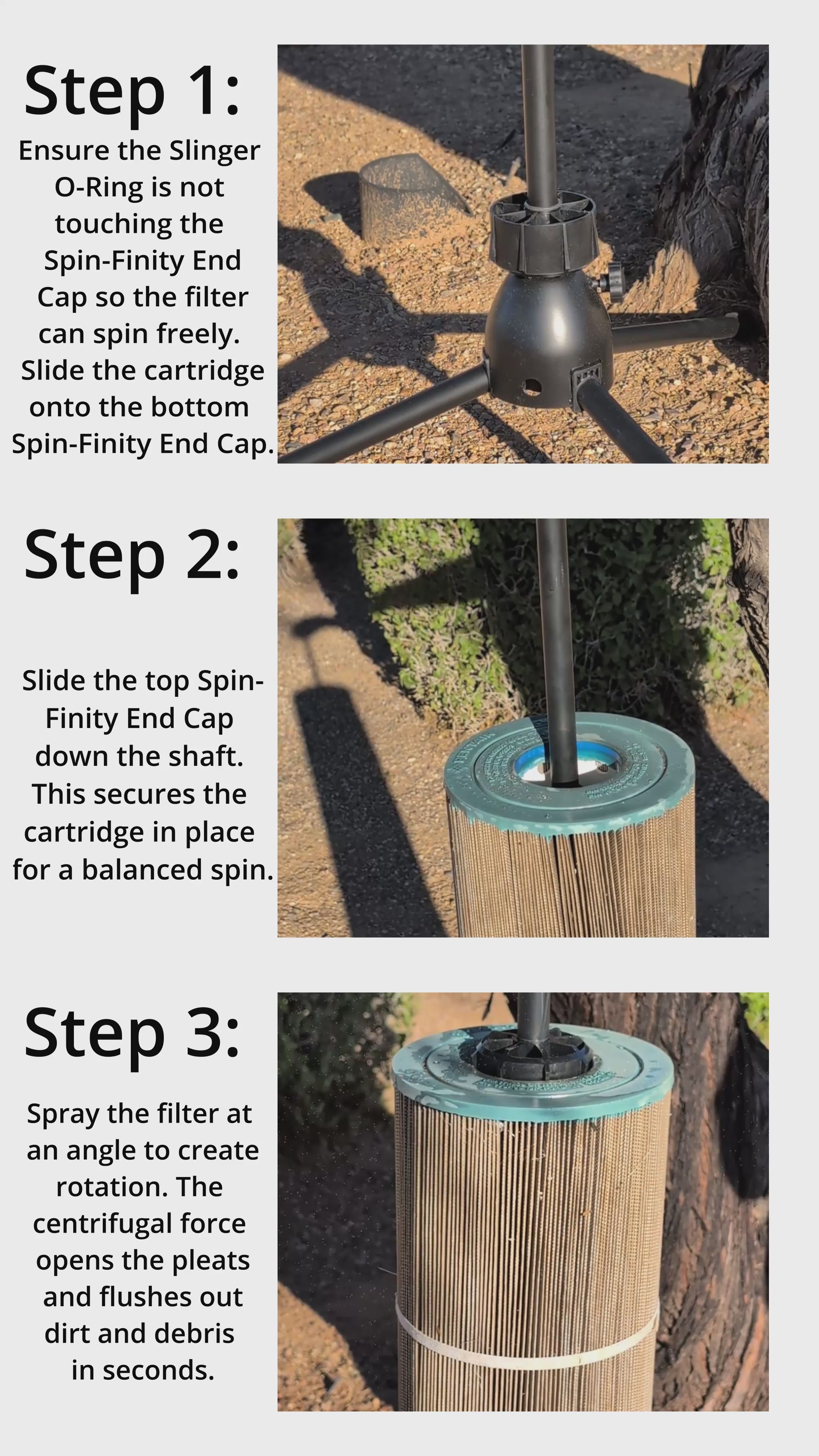 Step 1:

Ensure the Slinger O-Ring is not touching the Spin-Finity End Cap so the filter can spin freely. Slide the cartridge onto the bottom Spin-Finity End Cap.

Step 2:

Slide the top Spin-Finity End Cap down the shaft. This secures the cartridge in place for a balanced spin.

Step 3:

Spray the filter at an angle to create rotation. The centrifugal force opens the pleats and flushes out dirt and debris in seconds.